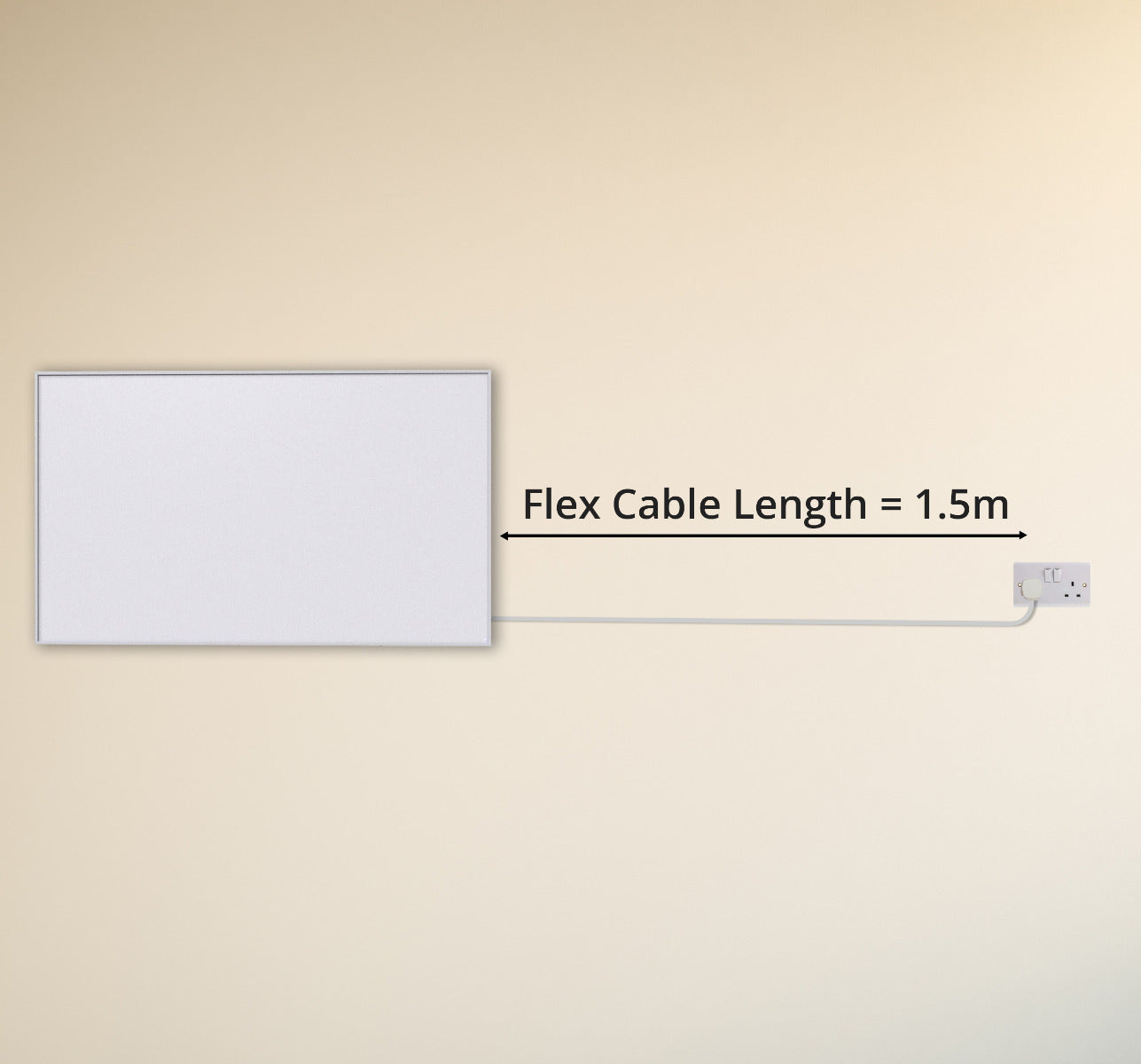 Flex Cable Length = 1.5m