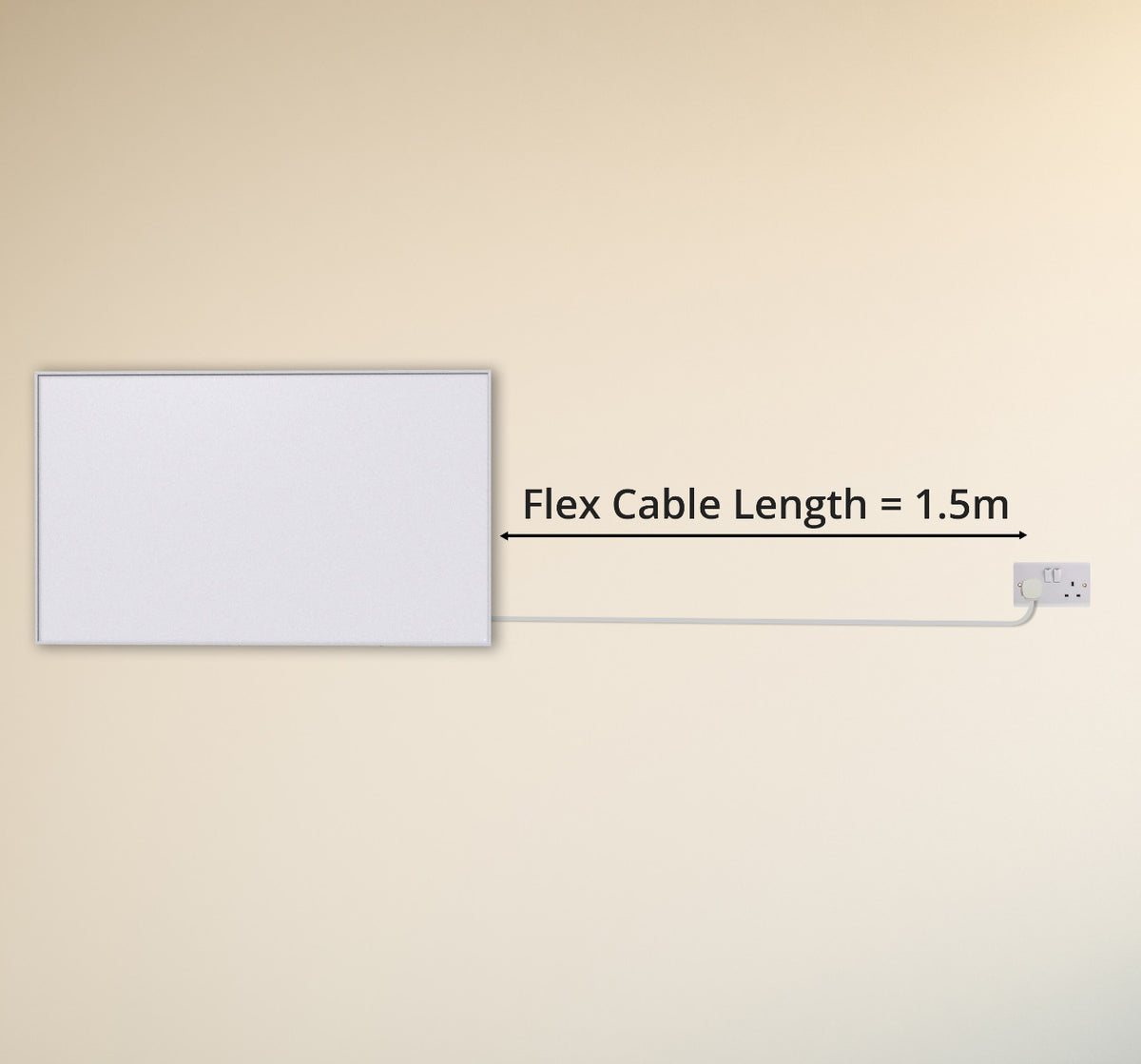 Flex Cable Length = 1.5m